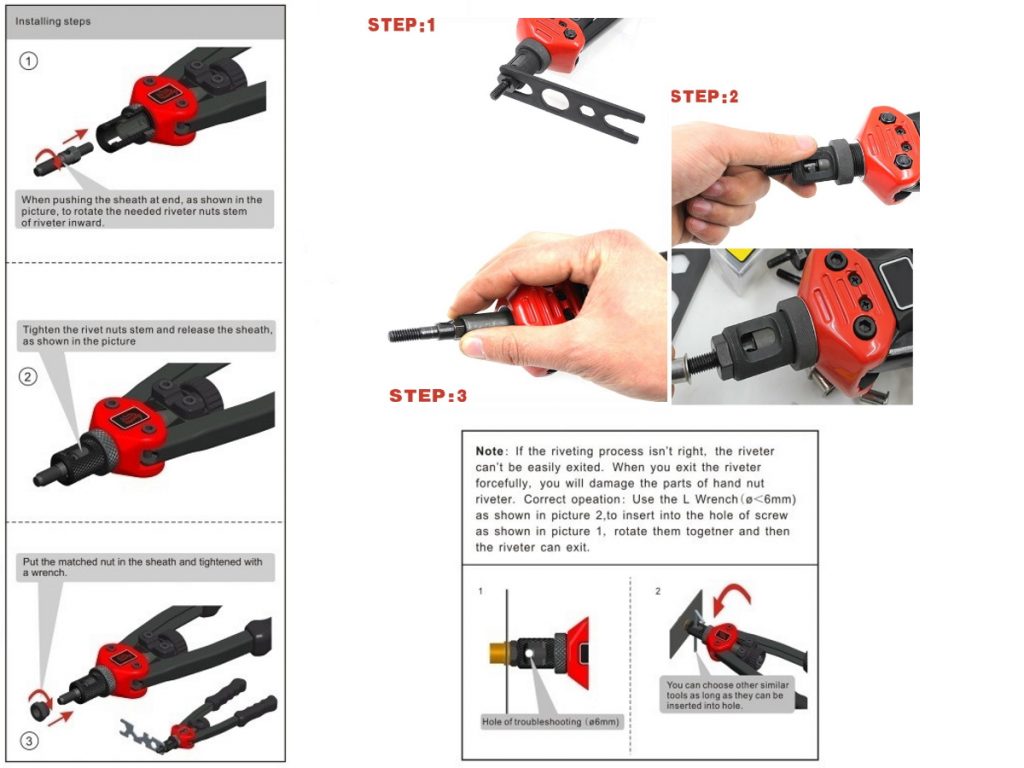 Installing steps

①

When pushing the sheath at end, as shown in the picture, to rotate the needed riveter nuts stem of riveter inward.

Tighten the rivet nuts stem and release the sheath, as shown in the picture

②

Put the matched nut in the sheath and tightened with a wrench.

③

STEP:1

STEP:2

STEP:3

Note: If the riveting process isn't right, the riveter can't be easily exited. When you exit the riveter forcefully, you will damage the parts of hand nut riveter. Correct opeation: Use the L Wrench (ø<6mm) as shown in picture 2,to insert into the hole of screw as shown in picture 1, rotate them togetner and then the riveter can exit.

1

Hole of troubleshooting (ø6mm)

2

You can choose other similar tools as long as they can be inserted into hole.