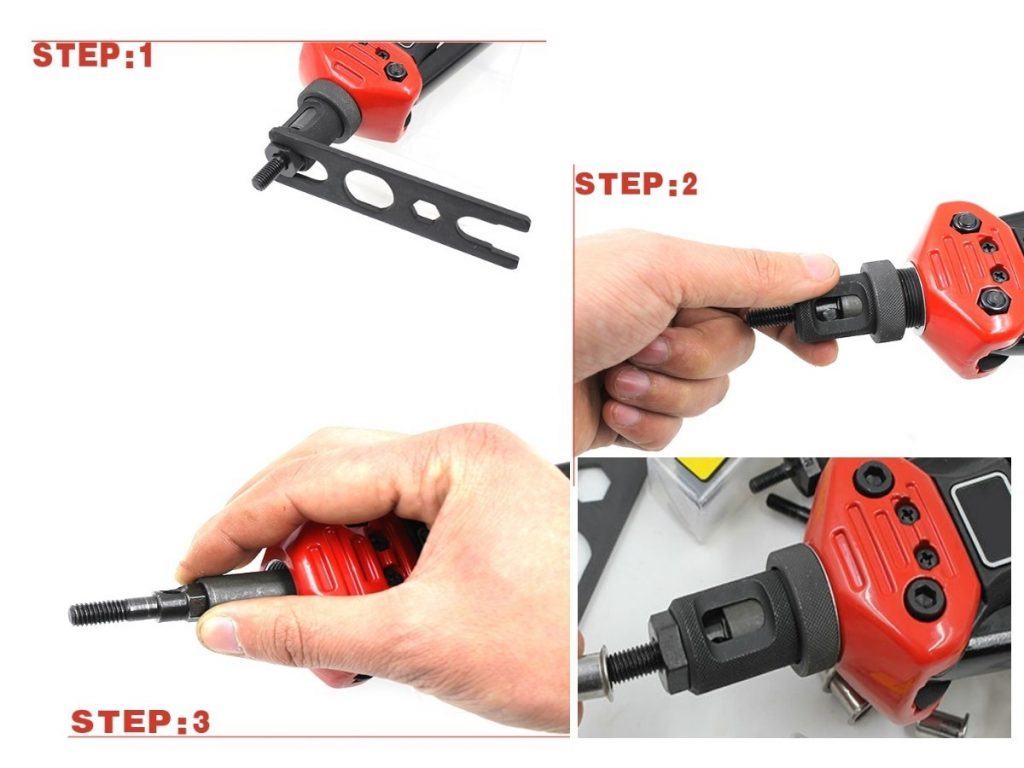 STEP:1

STEP:2

STEP:3