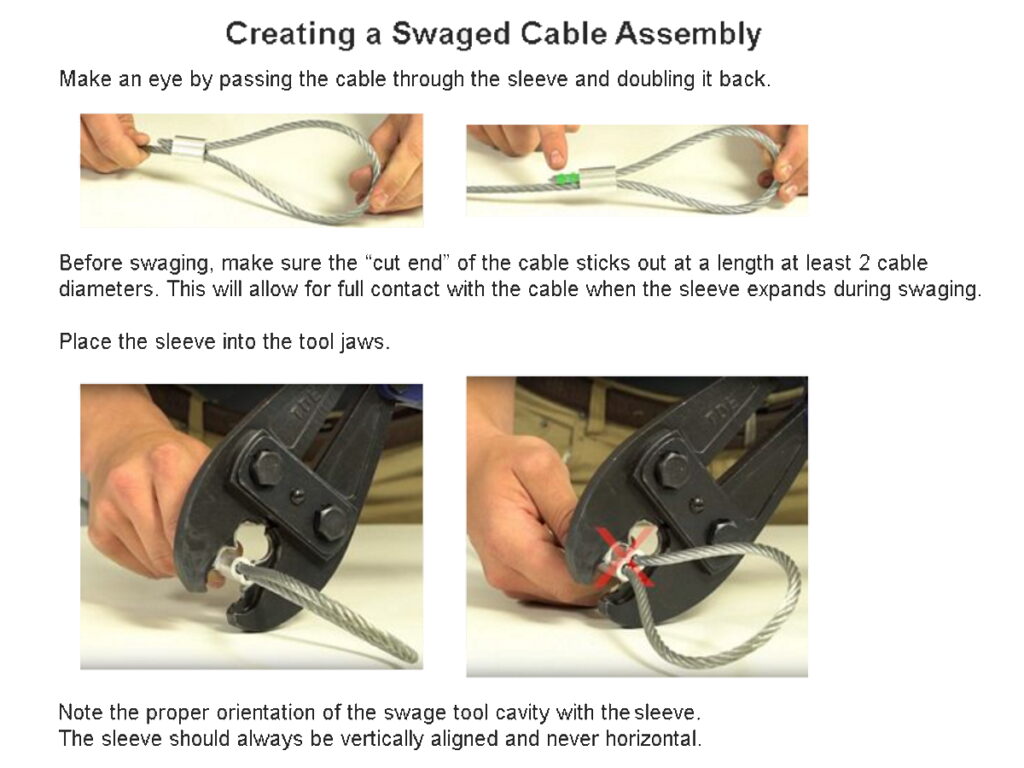 Creating a Swaged Cable Assembly

Make an eye by passing the cable through the sleeve and doubling it back.

Before swaging, make sure the “cut end” of the cable sticks out at a length at least 2 cable diameters. This will allow for full contact with the cable when the sleeve expands during swaging.

Place the sleeve into the tool jaws.

Note the proper orientation of the swage tool cavity with the sleeve.
The sleeve should always be vertically aligned and never horizontal.