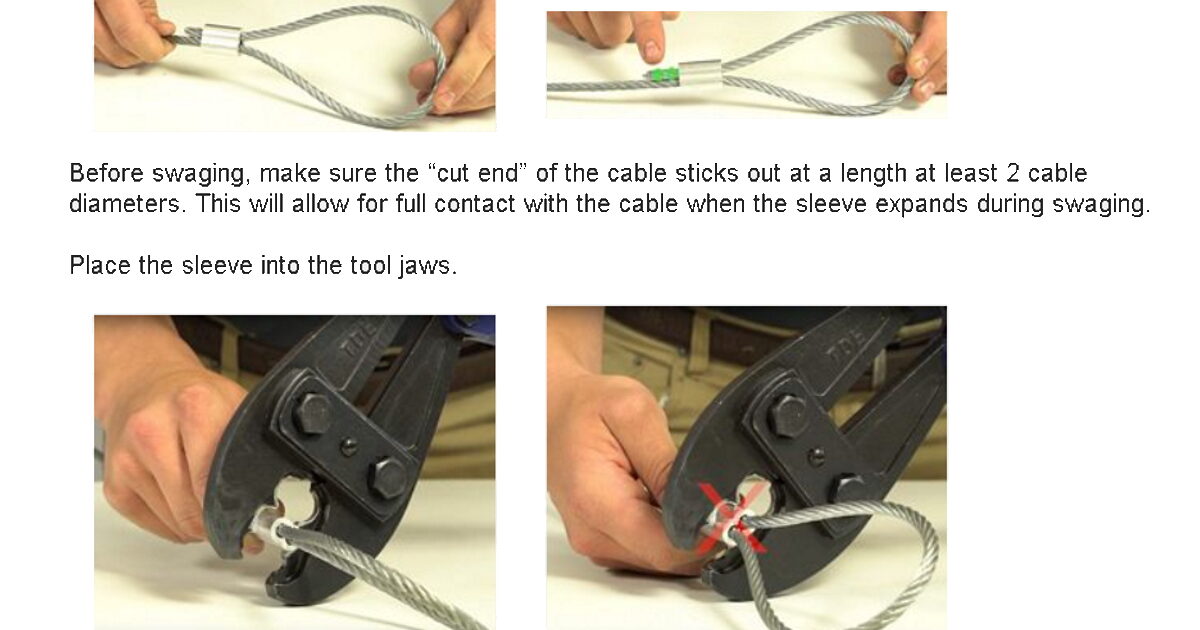 Before swaging, make sure the “cut end” of the cable sticks out at a length at least 2 cable diameters. This will allow for full contact with the cable when the sleeve expands during swaging.

Place the sleeve into the tool jaws.